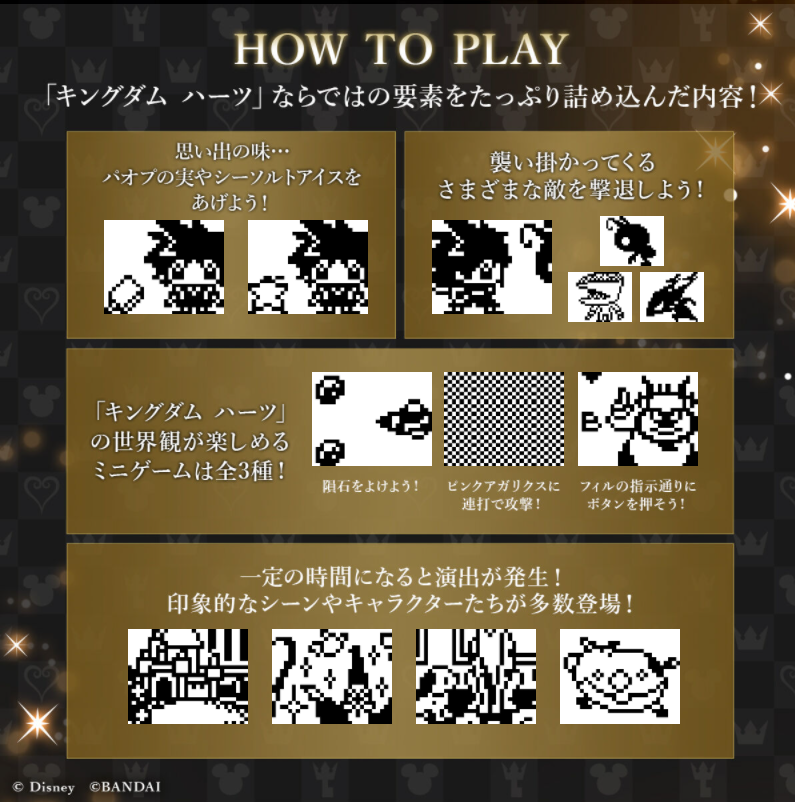 HOW TO PLAY

「キングダム ハーツ」ならではの要素をたっぷり詰め込んだ内容！

思い出の味…
パオプの実やシーソルトアイスをあげよう！

襲い掛かってくる
さまざまな敵を撃退しよう！

「キングダム ハーツ」の世界観が楽しめるミニゲームは全3種！

隕石をよけよう！

ピンクアガリクスに連打で攻撃！

フィルの指示通りにボタンを押そう！

一定の時間になると演出が発生！
印象的なシーンやキャラクターたちが多数登場！

© Disney ©BANDAI